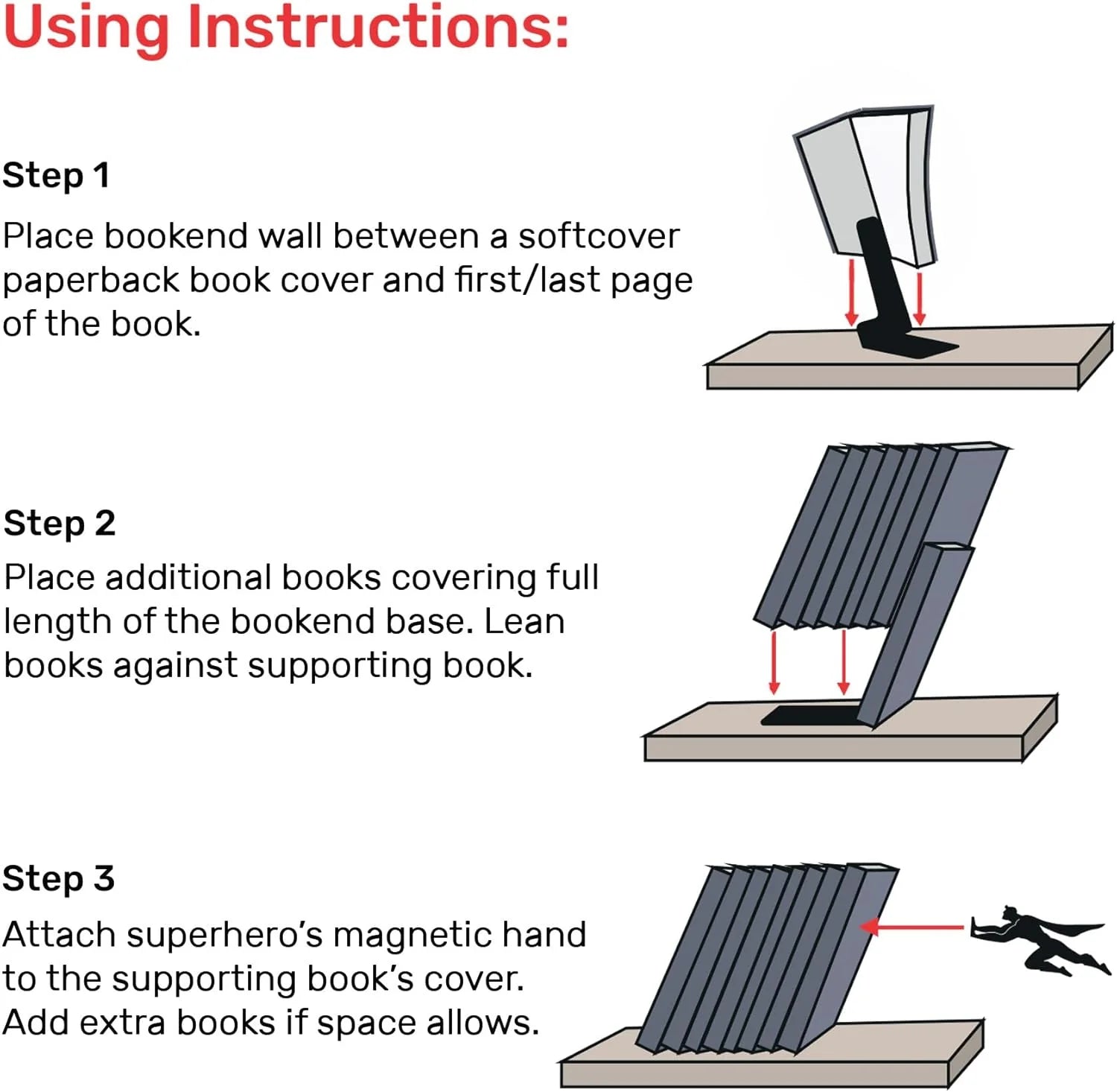 Using Instructions:

Step 1

Place bookend wall between a softcover paperback book cover and first/last page of the book.

Step 2

Place additional books covering full length of the bookend base. Lean books against supporting book.

Step 3

Attach superhero's magnetic hand to the supporting book's cover. Add extra books if space allows.